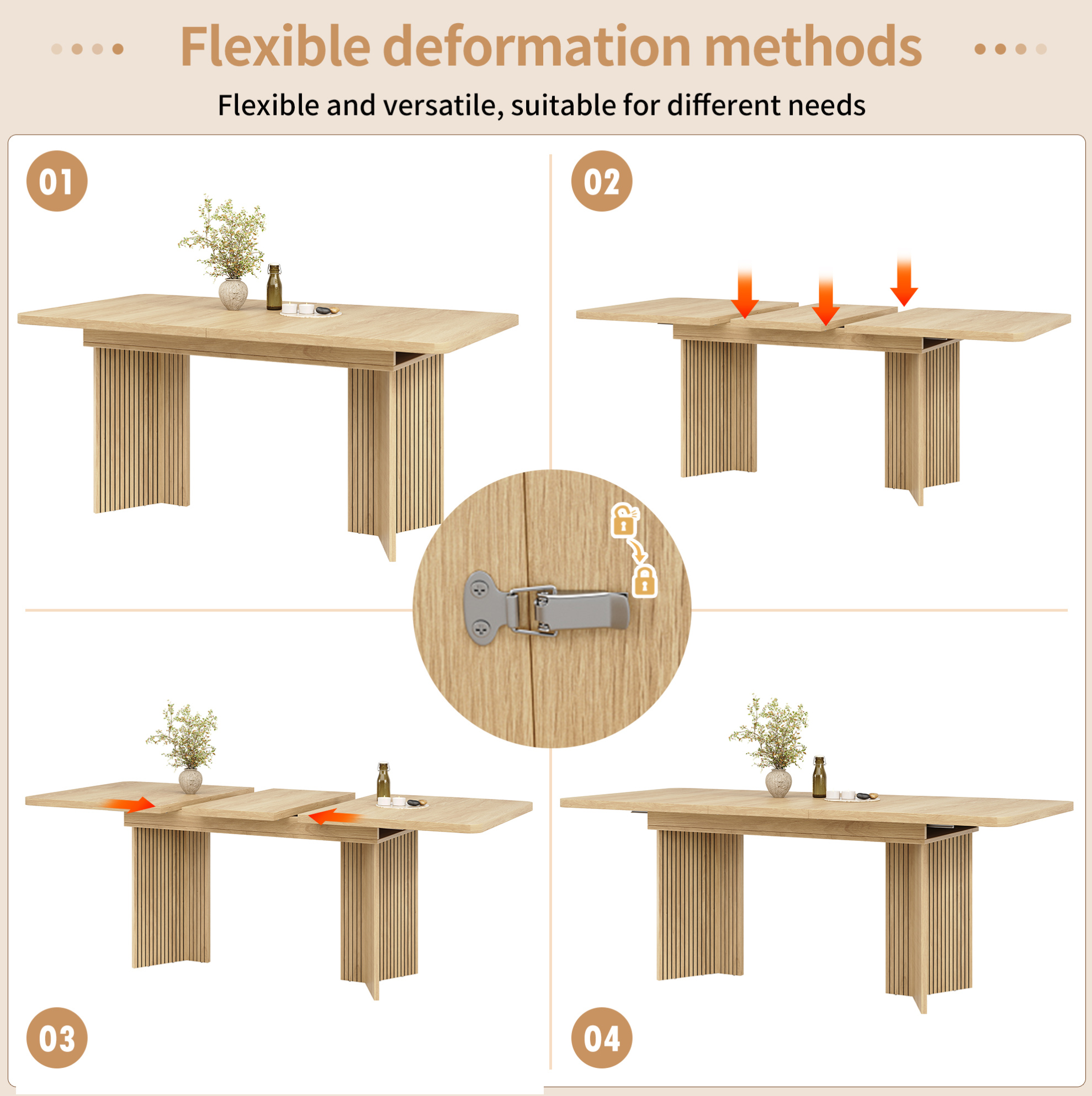 Flexible deformation methods

Flexible and versatile, suitable for different needs

01

02

03

04